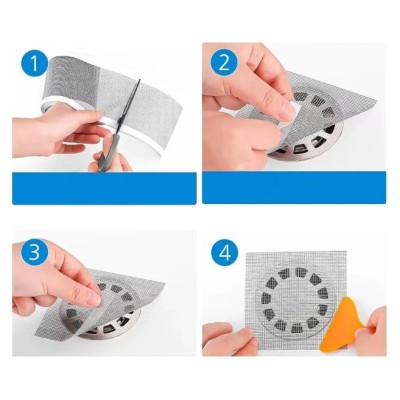 1

2

3

4